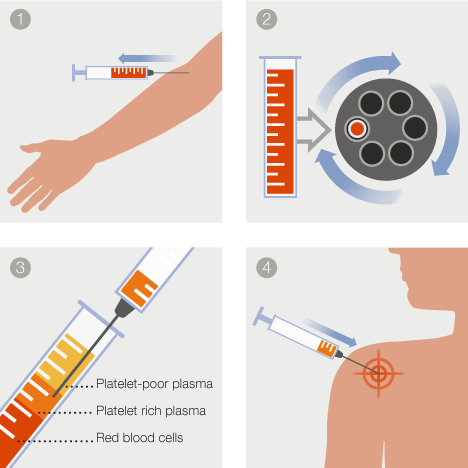 1

2

3

Platelet-poor plasma

Platelet rich plasma

Red blood cells

4